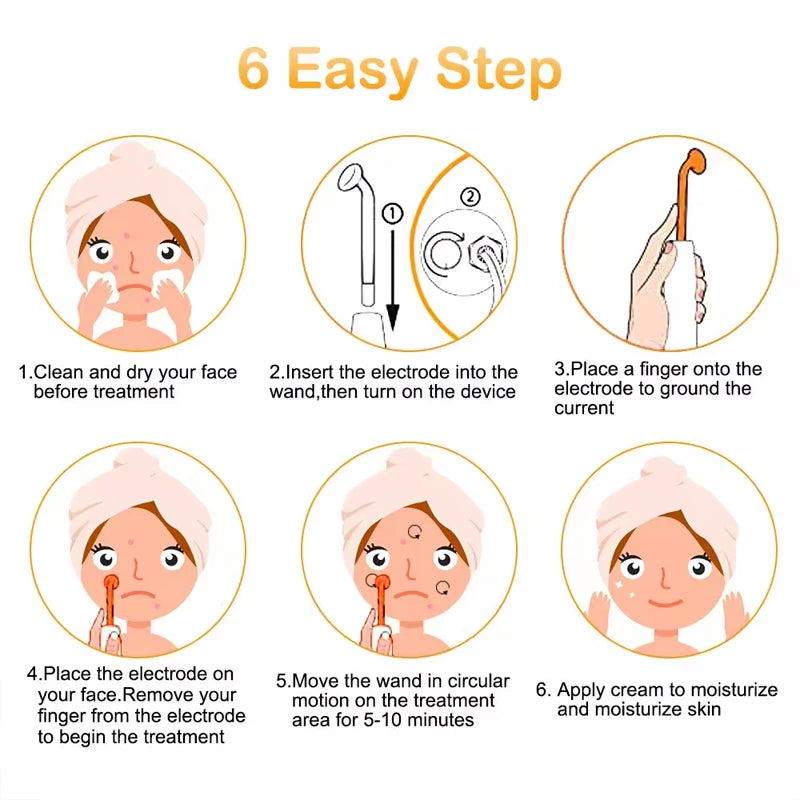 6 Easy Step

①

②

1.Clean and dry your face before treatment

2.Insert the electrode into the wand,then turn on the device

3.Place a finger onto the electrode to ground the current

4.Place the electrode on your face.Remove your finger from the electrode to begin the treatment

5.Move the wand in circular motion on the treatment area for 5-10 minutes

6. Apply cream to moisturize and moisturize skin