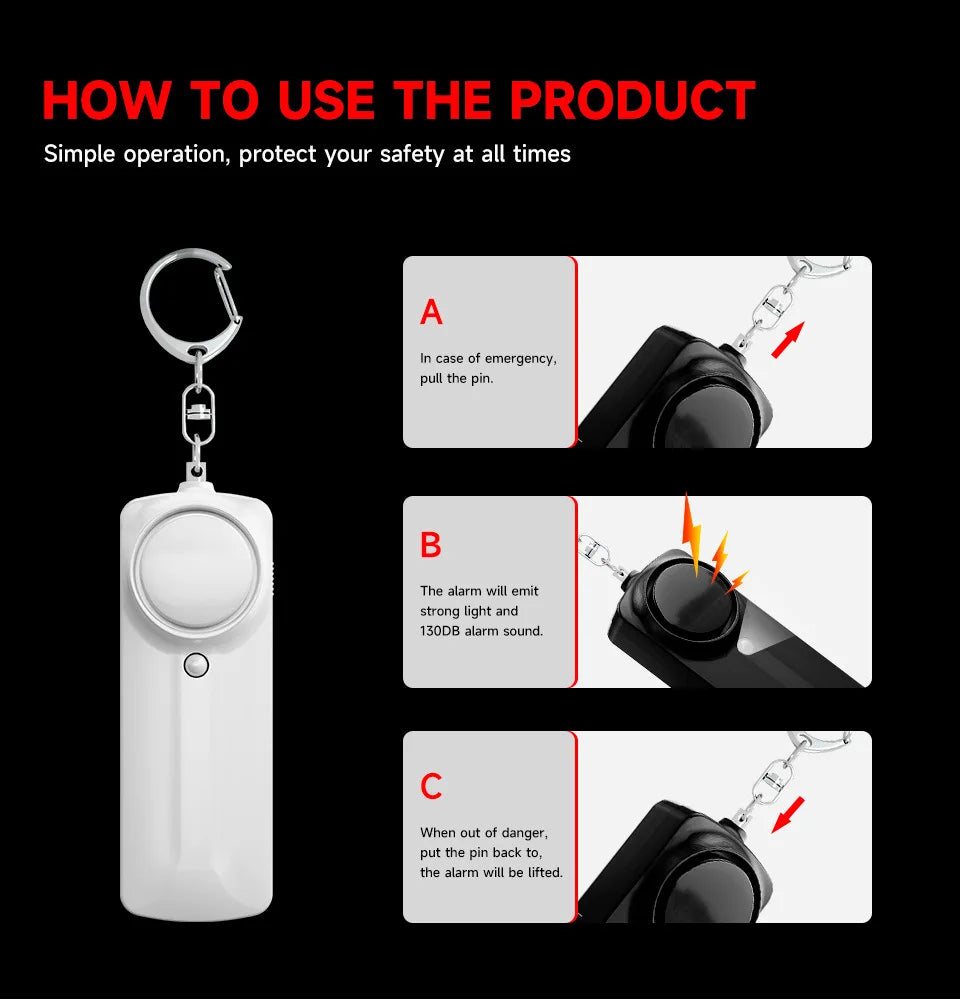 HOW TO USE THE PRODUCT

Simple operation, protect your safety at all times

A

In case of emergency, pull the pin.

B

The alarm will emit strong light and 130DB alarm sound.

C

When out of danger, put the pin back to, the alarm will be lifted.